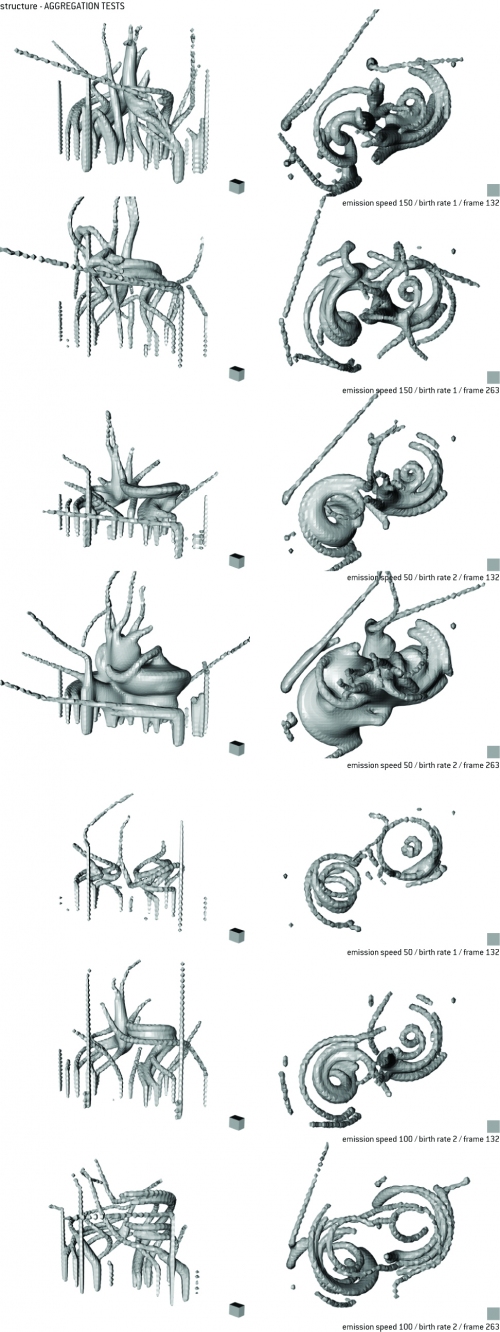 structure - AGGREGATION TESTS

emission speed 150 / birth rate 1 / frame 132

emission speed 150 / birth rate 1 / frame 263

emission speed 50 / birth rate 2 / frame 132

emission speed 50 / birth rate 2 / frame 263

emission speed 50 / birth rate 1 / frame 132

emission speed 100 / birth rate 2 / frame 132

emission speed 100 / birth rate 2 / frame 263