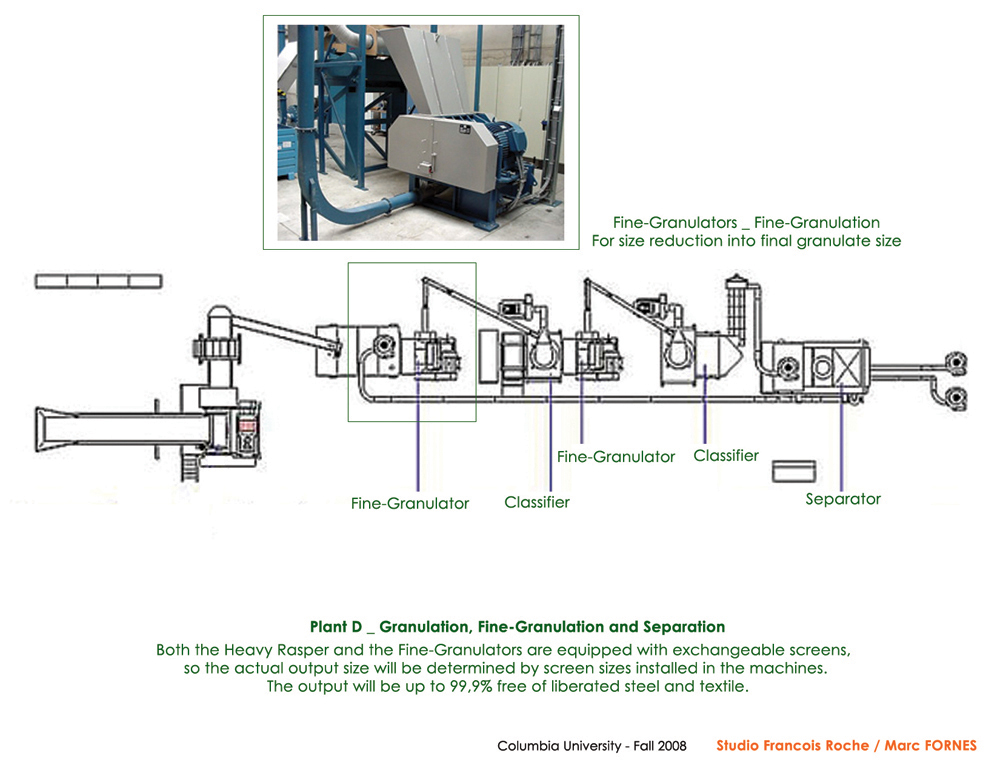 Fine-Granulators _ Fine-Granulation
For size reduction into final granulate size

Fine-Granulator
Classifier
Fine-Granulator
Classifier
Separator

Plant D _ Granulation, Fine-Granulation and Separation

Both the Heavy Rasper and the Fine-Granulators are equipped with exchangeable screens, so the actual output size will be determined by screen sizes installed in the machines. The output will be up to 99,9% free of liberated steel and textile.

Columbia University - Fall 2008 Studio Francois Roche / Marc FORNES