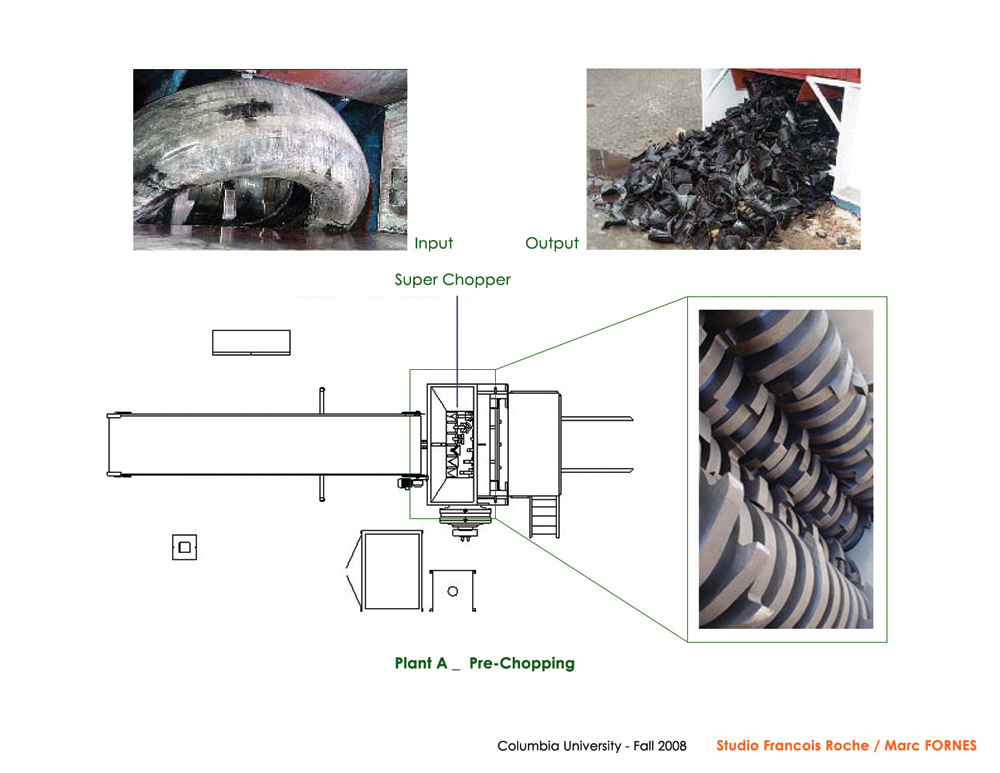 Input

Output

Super Chopper

Plant A _ Pre-Chopping

Columbia University - Fall 2008

Studio Francois Roche / Marc FORNES