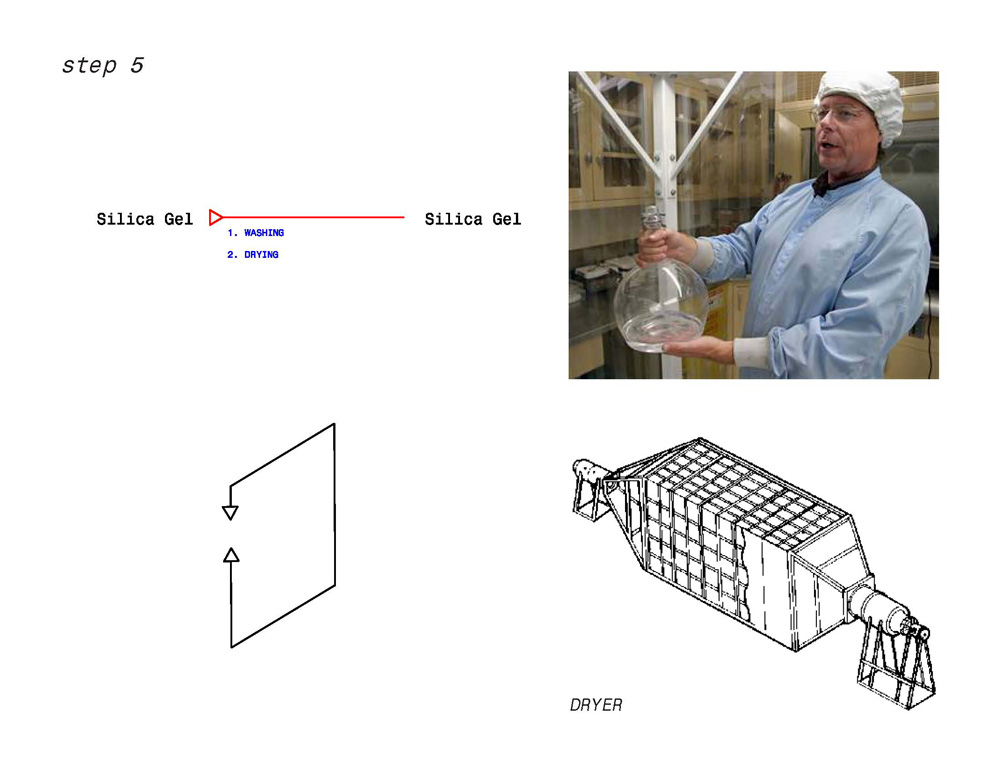 step 5

Silica Gel

1. WASHING

2. DRYING

Silica Gel

DRYER